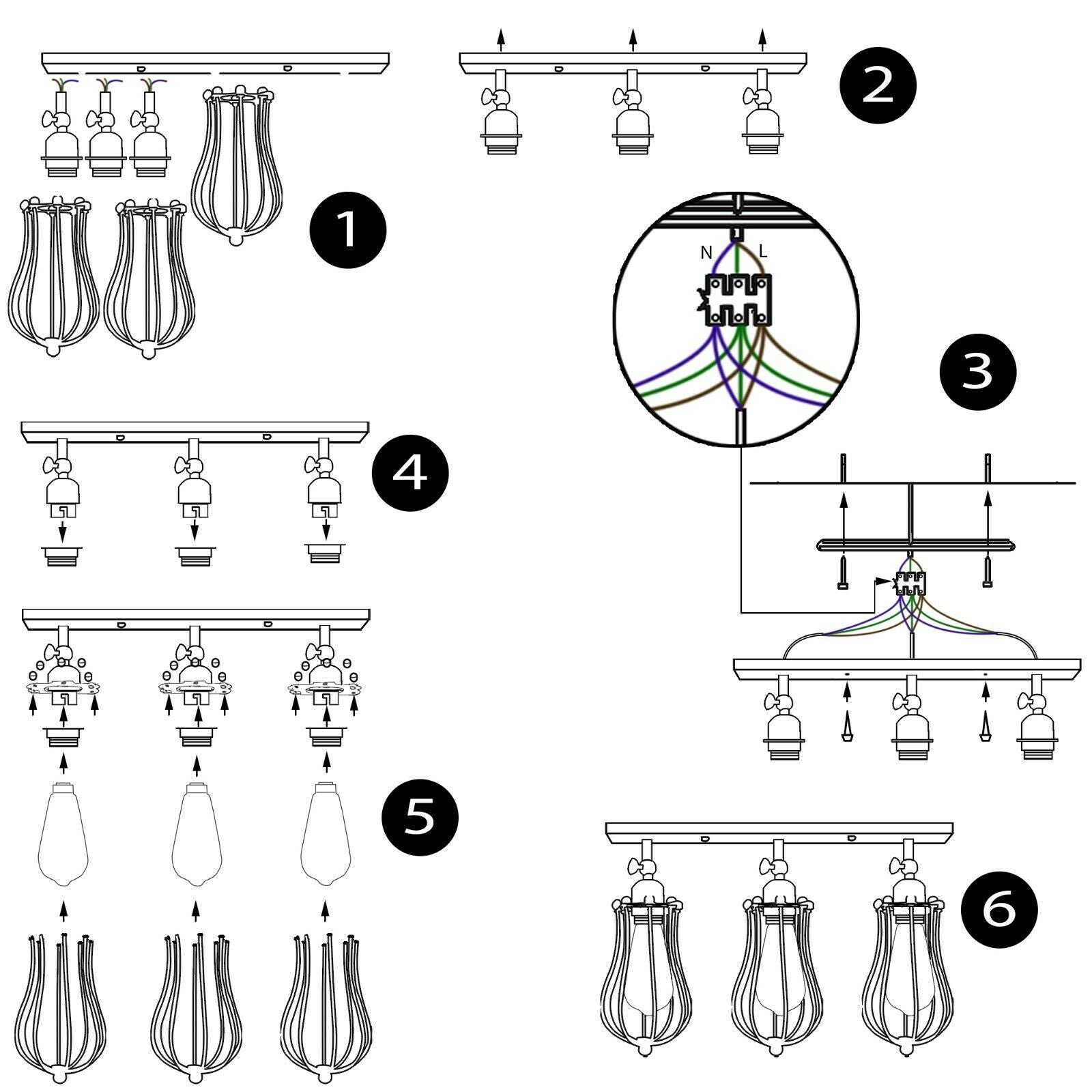 1

2

N L

3

4

5

6