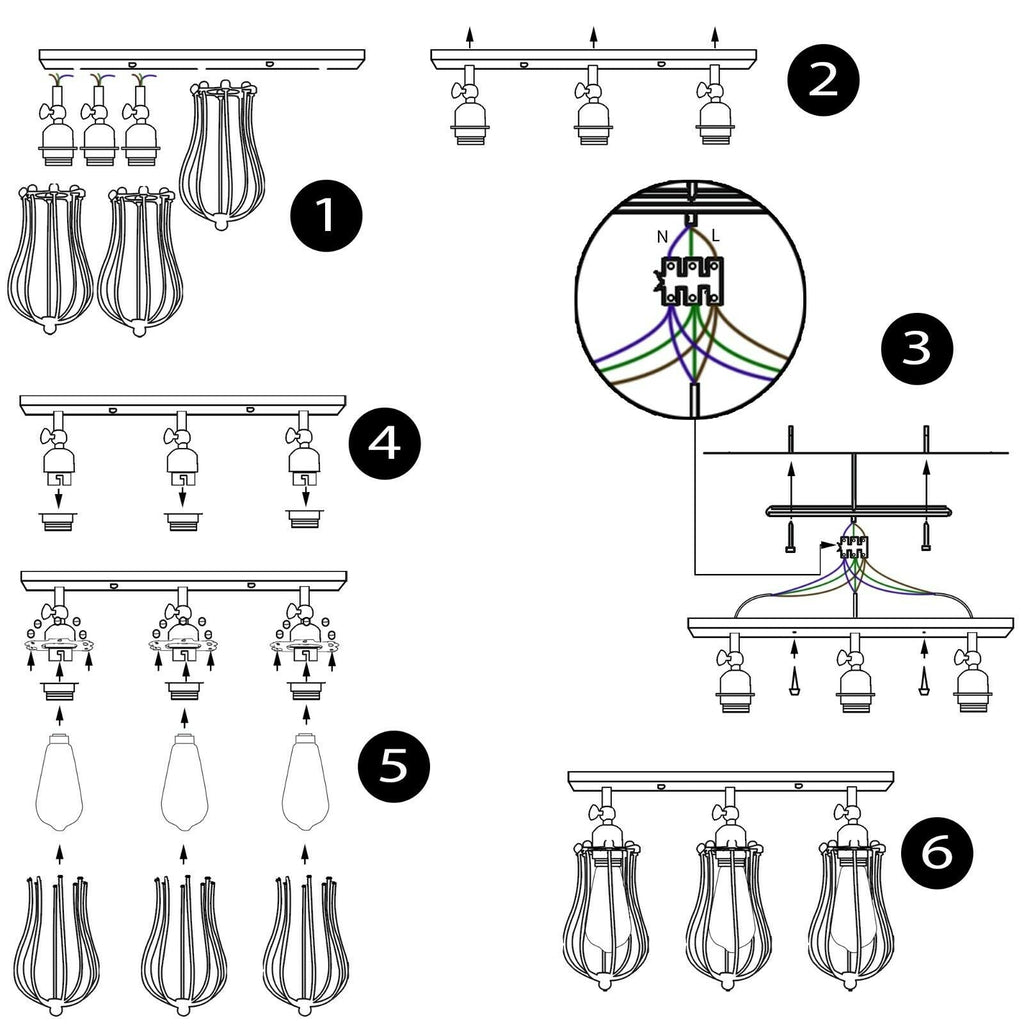 1

2

N L

3

4

5

6