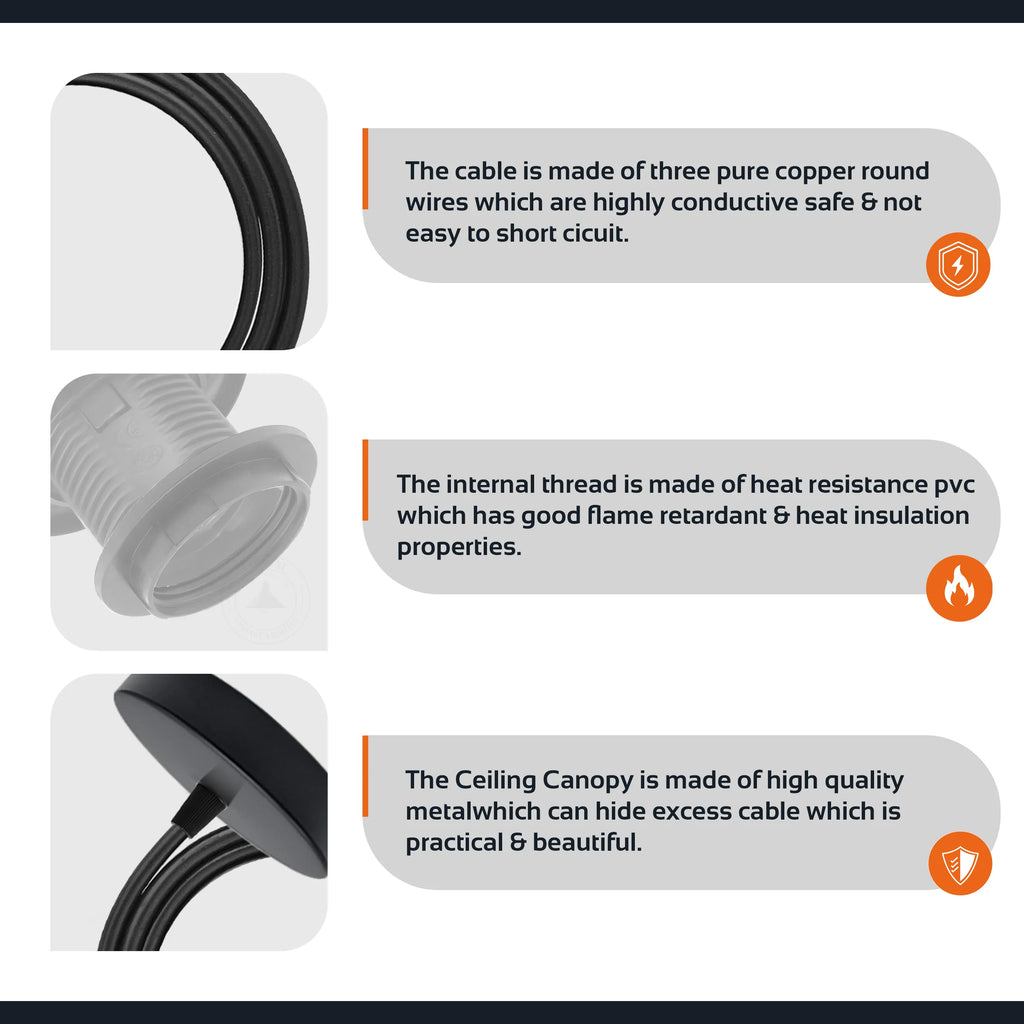 The cable is made of three pure copper round wires which are highly conductive safe & not easy to short cicuit.

The internal thread is made of heat resistance pvc which has good flame retardant & heat insulation properties.

The Ceiling Canopy is made of high quality metalwhich can hide excess cable which is practical & beautiful.